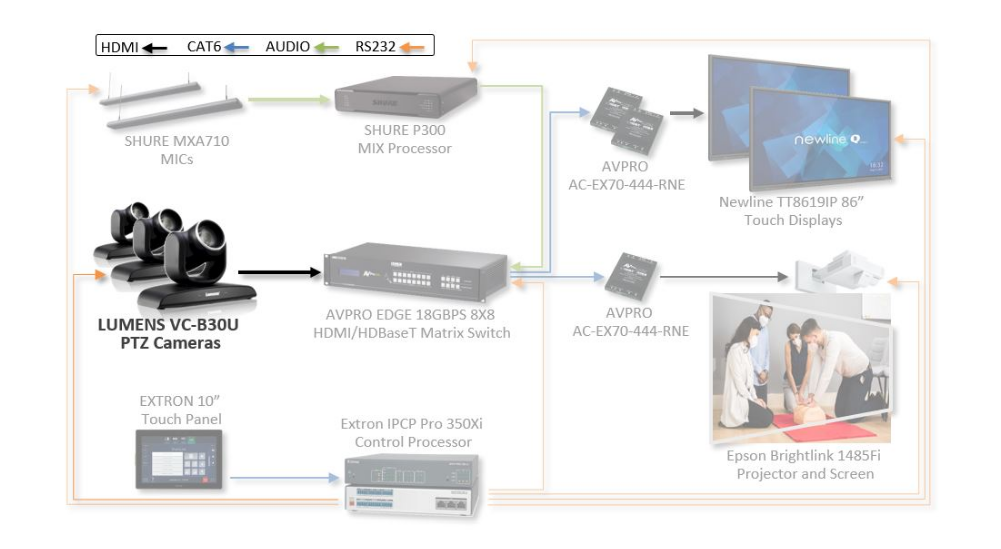 HDMI CAT6 AUDIO RS232

SHURE MXA710
MICs

SHURE P300
MIX Processor

AVPRO
AC-EX70-444-RNE

newline

Newline TT8619IP 86"
Touch Displays

LUMENS VC-B30U
PTZ Cameras

AVPRO EDGE 18GBPS 8X8
HDMI/HDBaseT Matrix Switch

AVPRO
AC-EX70-444-RNE

EXTRON 10"
Touch Panel

Extron IPCP Pro 350Xi
Control Processor

Epson Brightlink 1485Fi
Projector and Screen